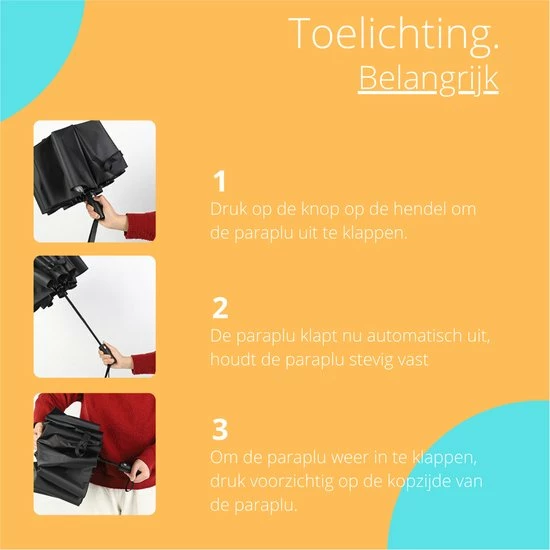 Toelichting.
Belangrijk

1
Druk op de knop op de hendel om de paraplu uit te klappen.

2
De paraplu klapt nu automatisch uit, houdt de paraplu stevig vast

3
Om de paraplu weer in te klappen, druk voorzichtig op de kopzijde van de paraplu.