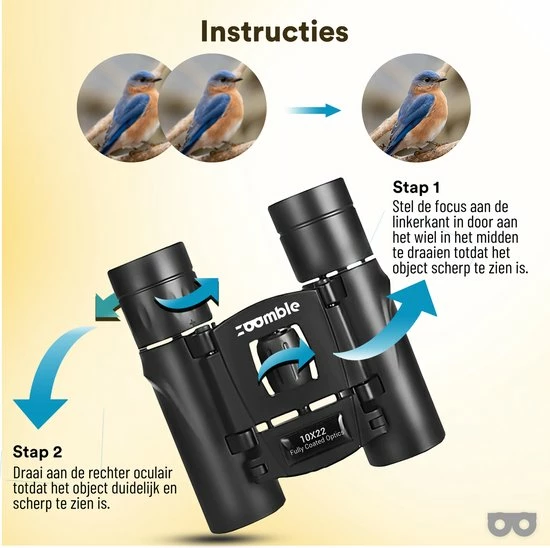 Instructies

Stap 1
Stel de focus aan de linkerkant in door aan het wiel in het midden te draaien totdat het object scherp te zien is.

Zoomble

10X22
Fully Coated Optics

Stap 2
Draai aan de rechter oculair totdat het object duidelijk en scherp te zien is.