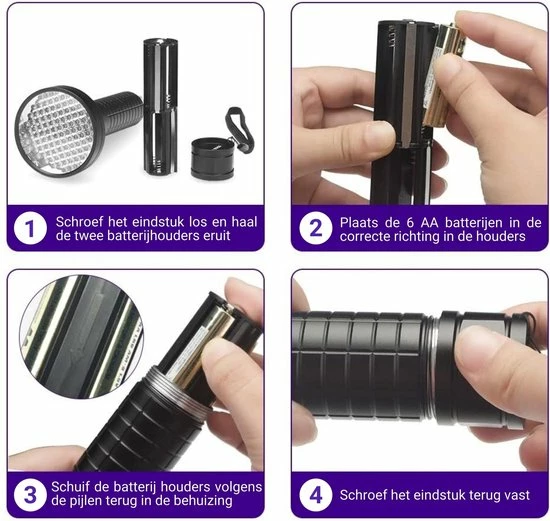 1 Schroef het eindstuk los en haal de twee batterijhouders eruit

2 Plaats de 6 AA batterijen in de correcte richting in de houders

3 Schuif de batterij houders volgens de pijlen terug in de behuizing

4 Schroef het eindstuk terug vast